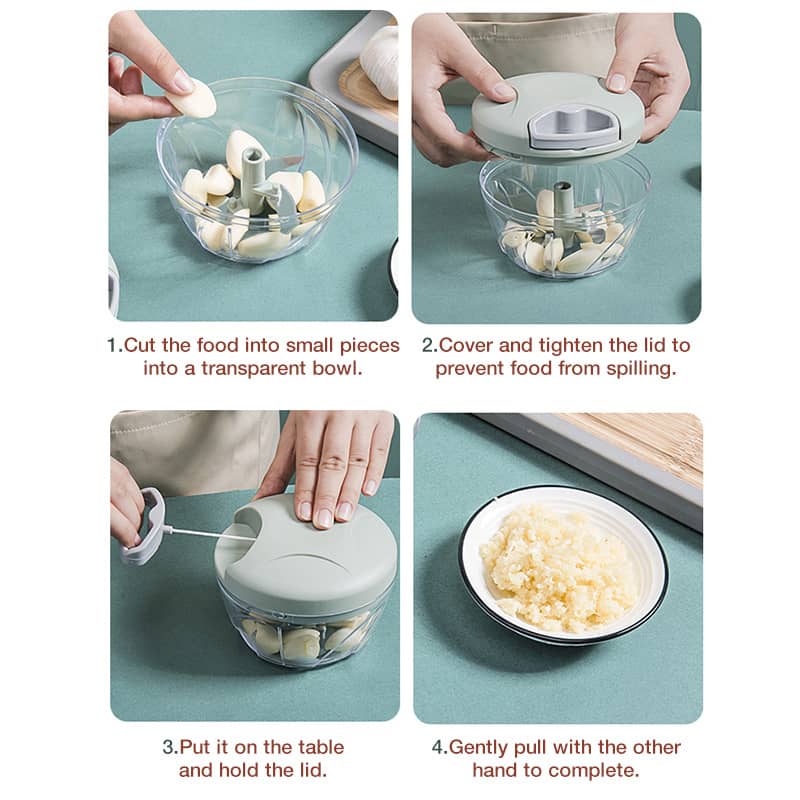 1.Cut the food into small pieces into a transparent bowl.

2.Cover and tighten the lid to prevent food from spilling.

3.Put it on the table and hold the lid.

4.Gently pull with the other hand to complete.