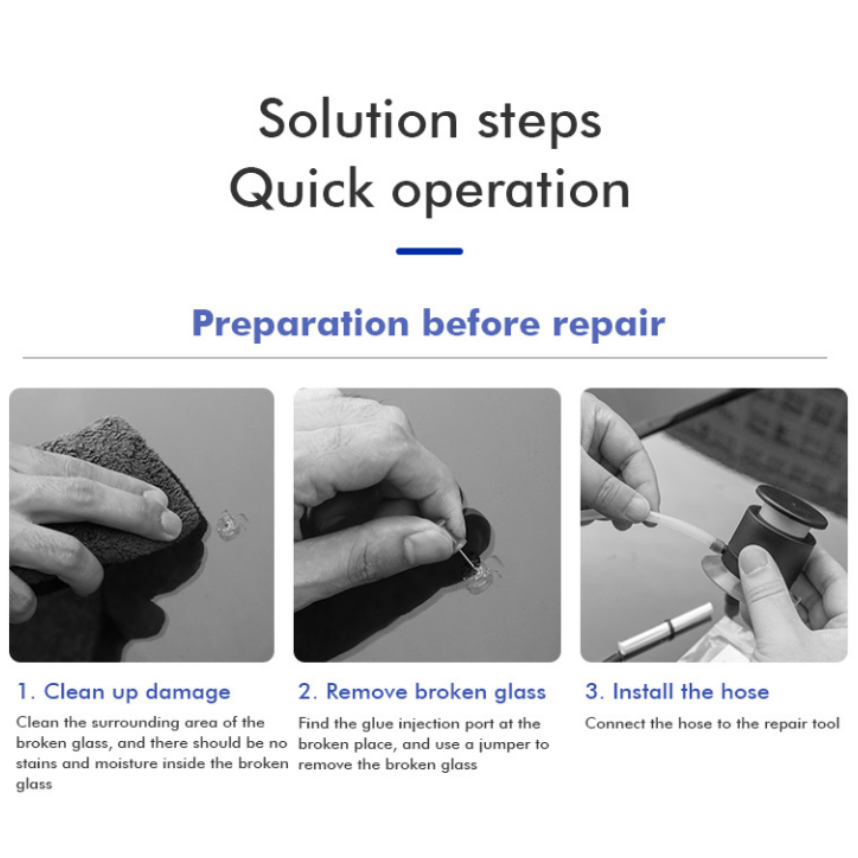 Solution steps
Quick operation

Preparation before repair

1. Clean up damage

Clean the surrounding area of the broken glass, and there should be no stains and moisture inside the broken glass

2. Remove broken glass

Find the glue injection port at the broken place, and use a jumper to remove the broken glass

3. Install the hose

Connect the hose to the repair tool