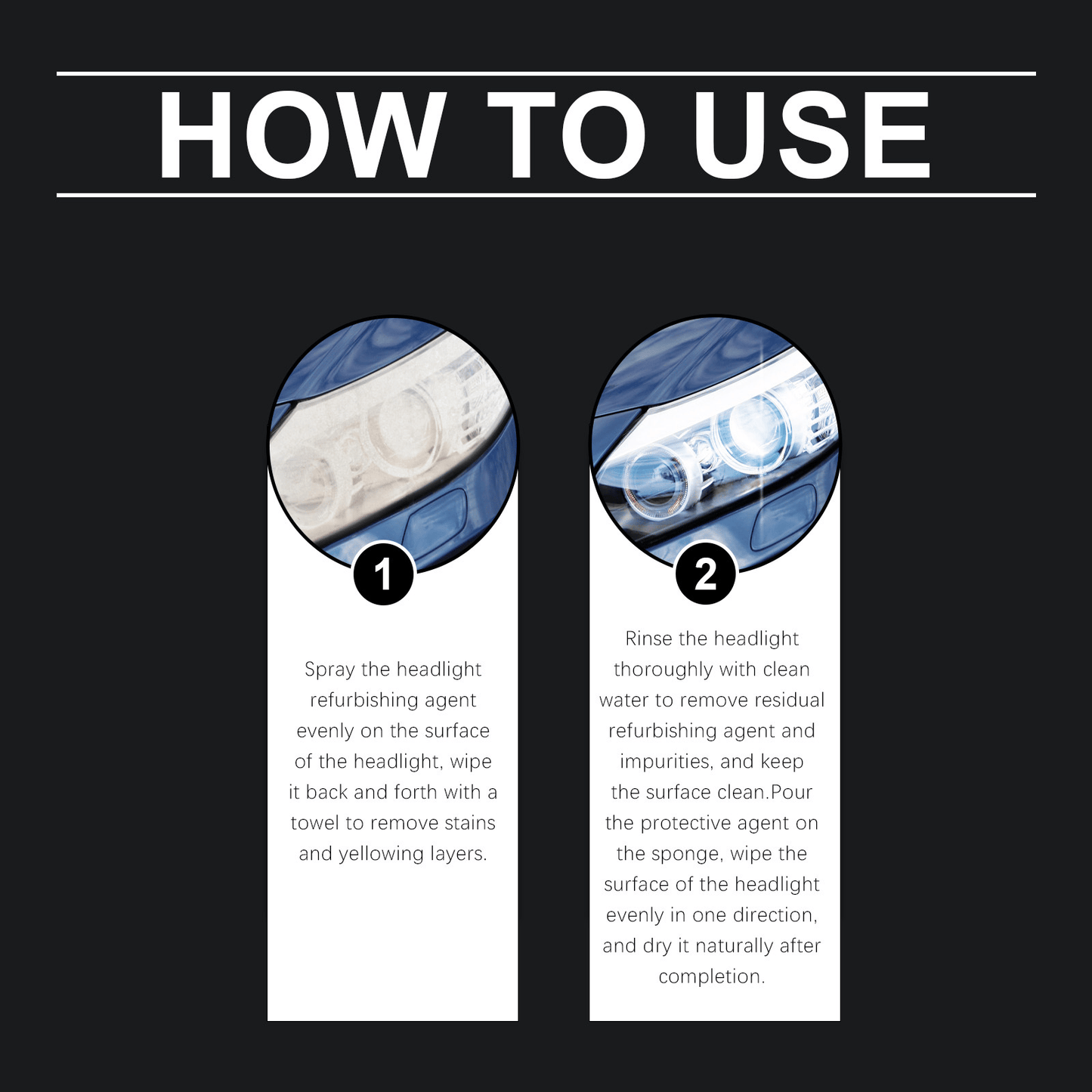 HOW TO USE

1

Spray the headlight refurbishing agent evenly on the surface of the headlight, wipe it back and forth with a towel to remove stains and yellowing layers.

2

Rinse the headlight thoroughly with clean water to remove residual refurbishing agent and impurities, and keep the surface clean.Pour the protective agent on the sponge, wipe the surface of the headlight evenly in one direction, and dry it naturally after completion.